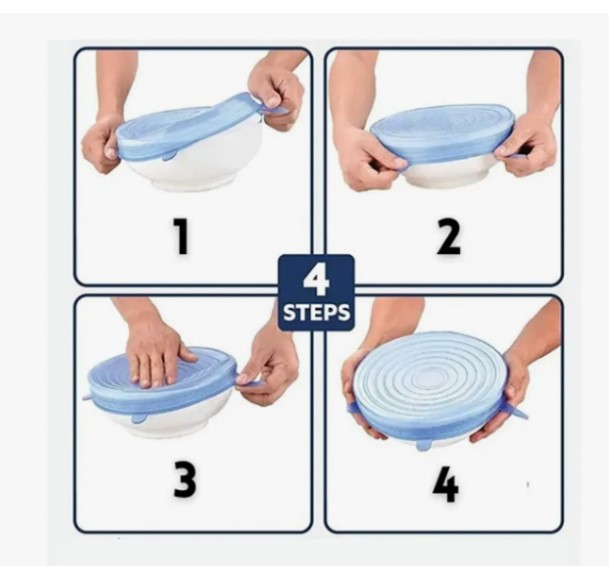 1

2

4
STEPS

3

4